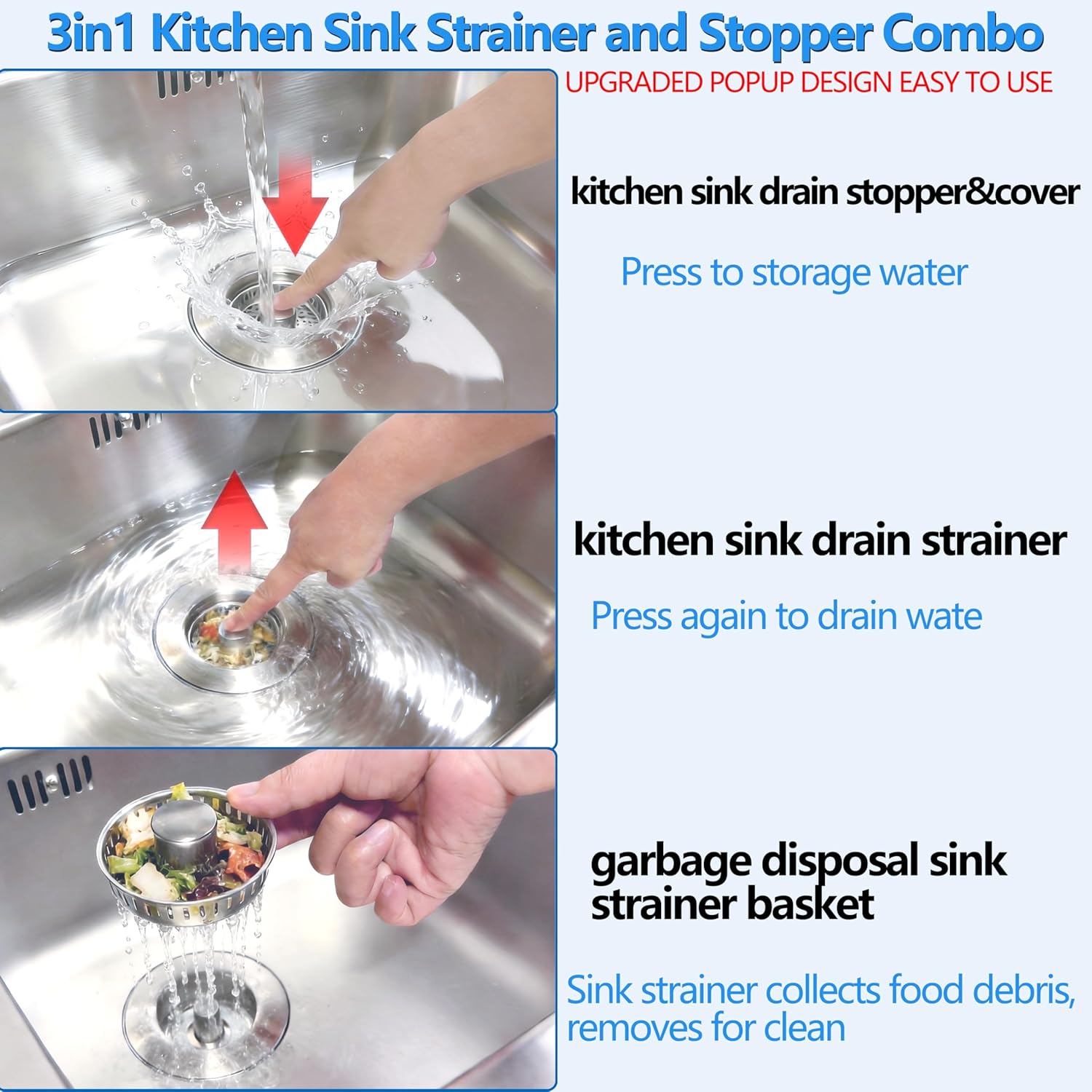 3in1 Kitchen Sink Strainer and Stopper Combo

UPGRADED POPUP DESIGN EASY TO USE

kitchen sink drain stopper&cover

Press to storage water

kitchen sink drain strainer

Press again to drain wate

garbage disposal sink strainer basket

Sink strainer collects food debris, removes for clean