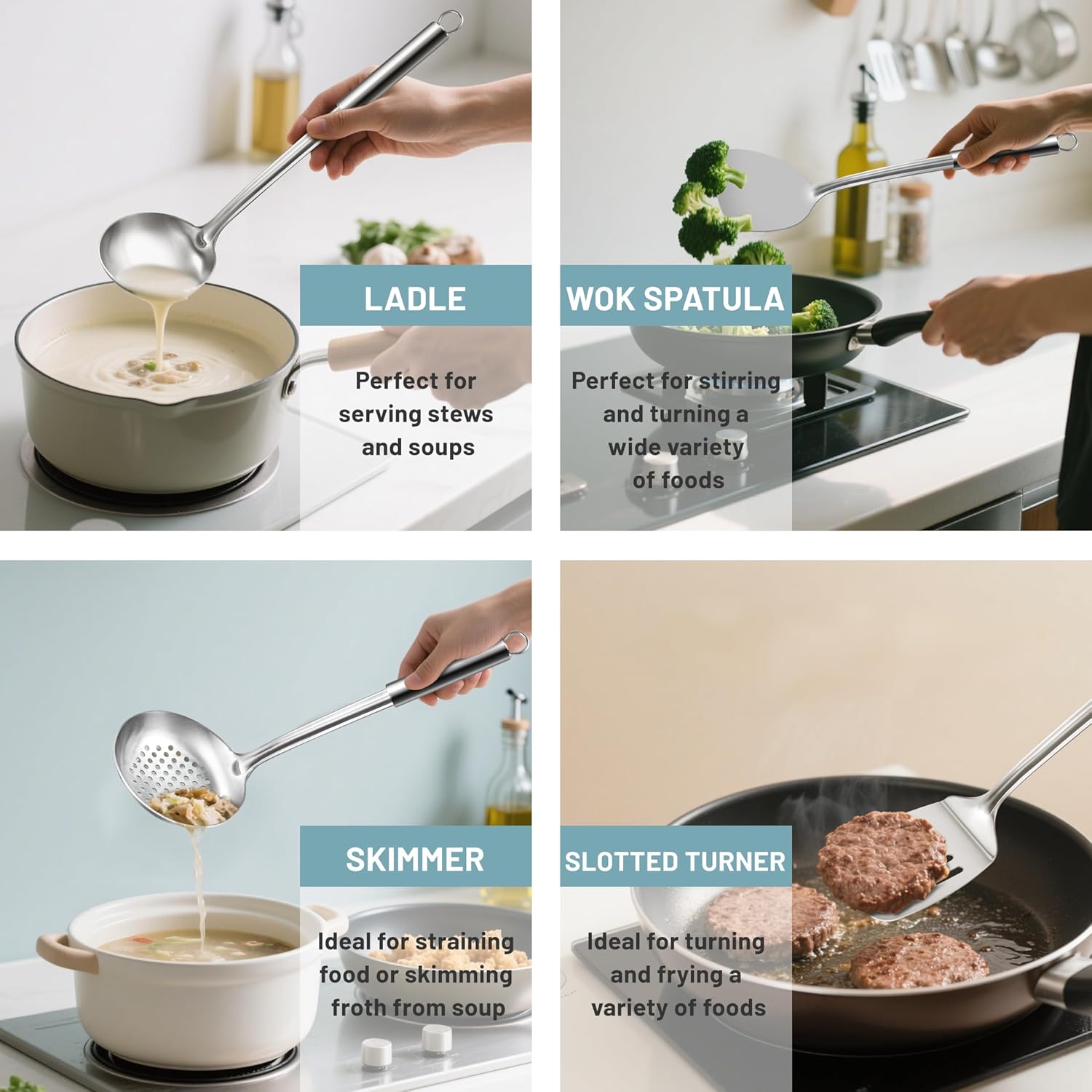 LADLE

Perfect for serving stews and soups

WOK SPATULA

Perfect for stirring and turning a wide variety of foods

SKIMMER

Ideal for straining food or skimming froth from soup

SLOTTED TURNER

Ideal for turning and frying a variety of foods