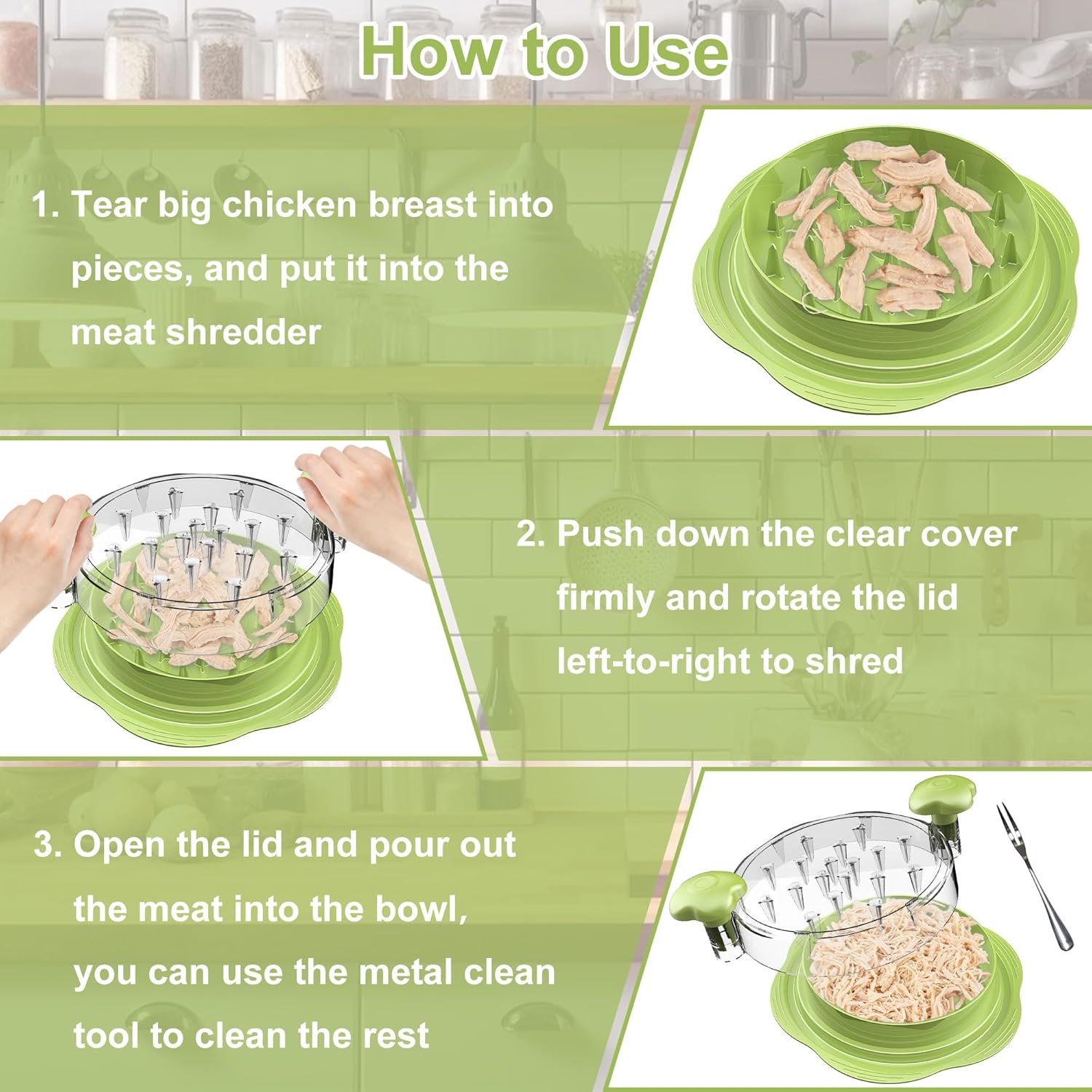 How to Use

1. Tear big chicken breast into pieces, and put it into the meat shredder

2. Push down the clear cover firmly and rotate the lid left-to-right to shred

3. Open the lid and pour out the meat into the bowl, you can use the metal clean tool to clean the rest