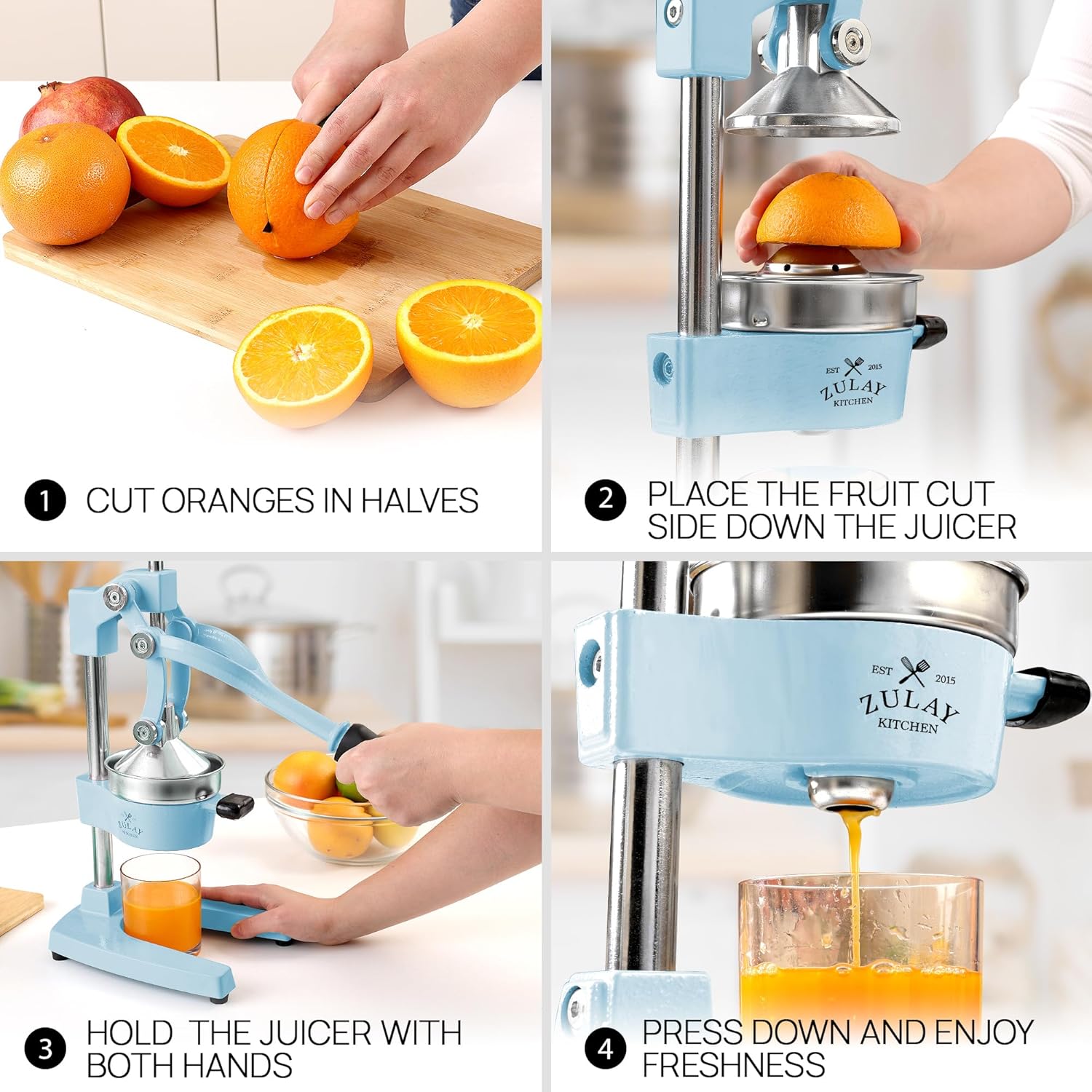 1 CUT ORANGES IN HALVES

EST 2015
ZULAY
KITCHEN

2 PLACE THE FRUIT CUT SIDE DOWN THE JUICER

ZULAY
KITCHEN

3 HOLD THE JUICER WITH BOTH HANDS

EST 2015
ZULAY
KITCHEN

4 PRESS DOWN AND ENJOY FRESHNESS