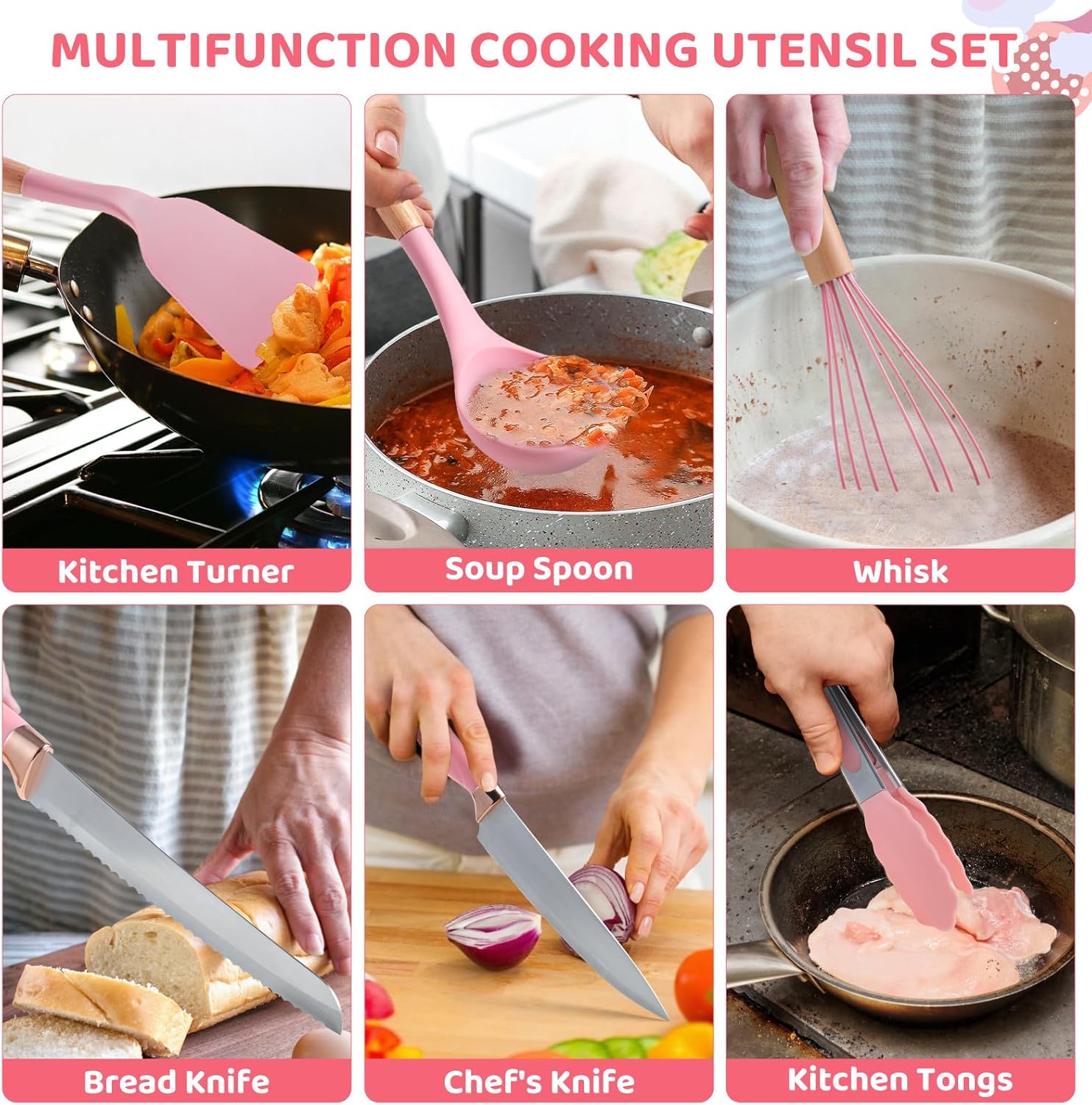 MULTIFUNCTION COOKING UTENSIL SET

Kitchen Turner

Soup Spoon

Whisk

Bread Knife

Chef's Knife

Kitchen Tongs