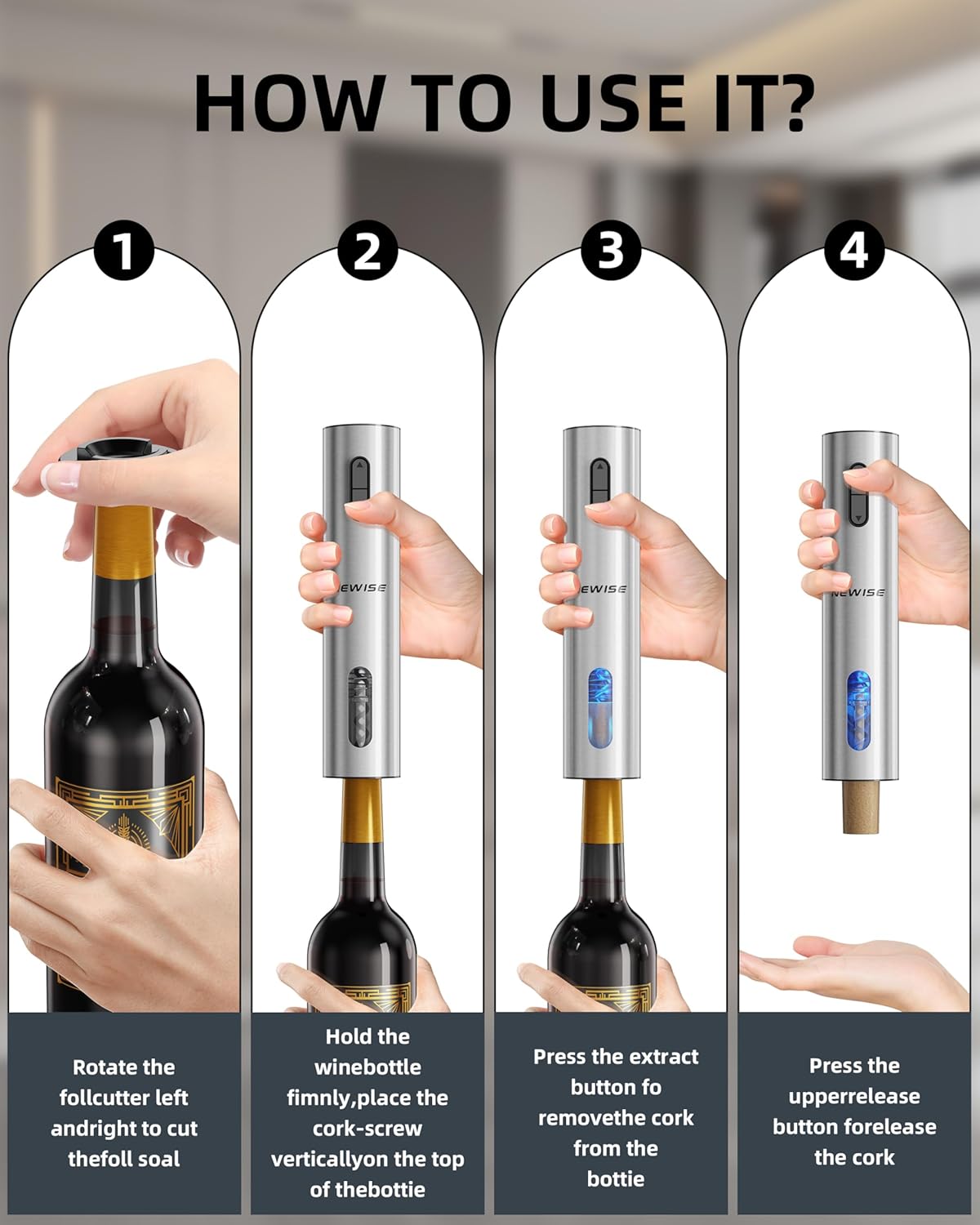 HOW TO USE IT?

1

2

3

4

EWISE

EWISE

NEWISE

Rotate the follcutter left andright to cut thefoll soal

Hold the winebottle fimnly,place the cork-screw verticallyon the top of thebottie

Press the extract button fo removethe cork from the bottie

Press the upperrelease button forelease the cork