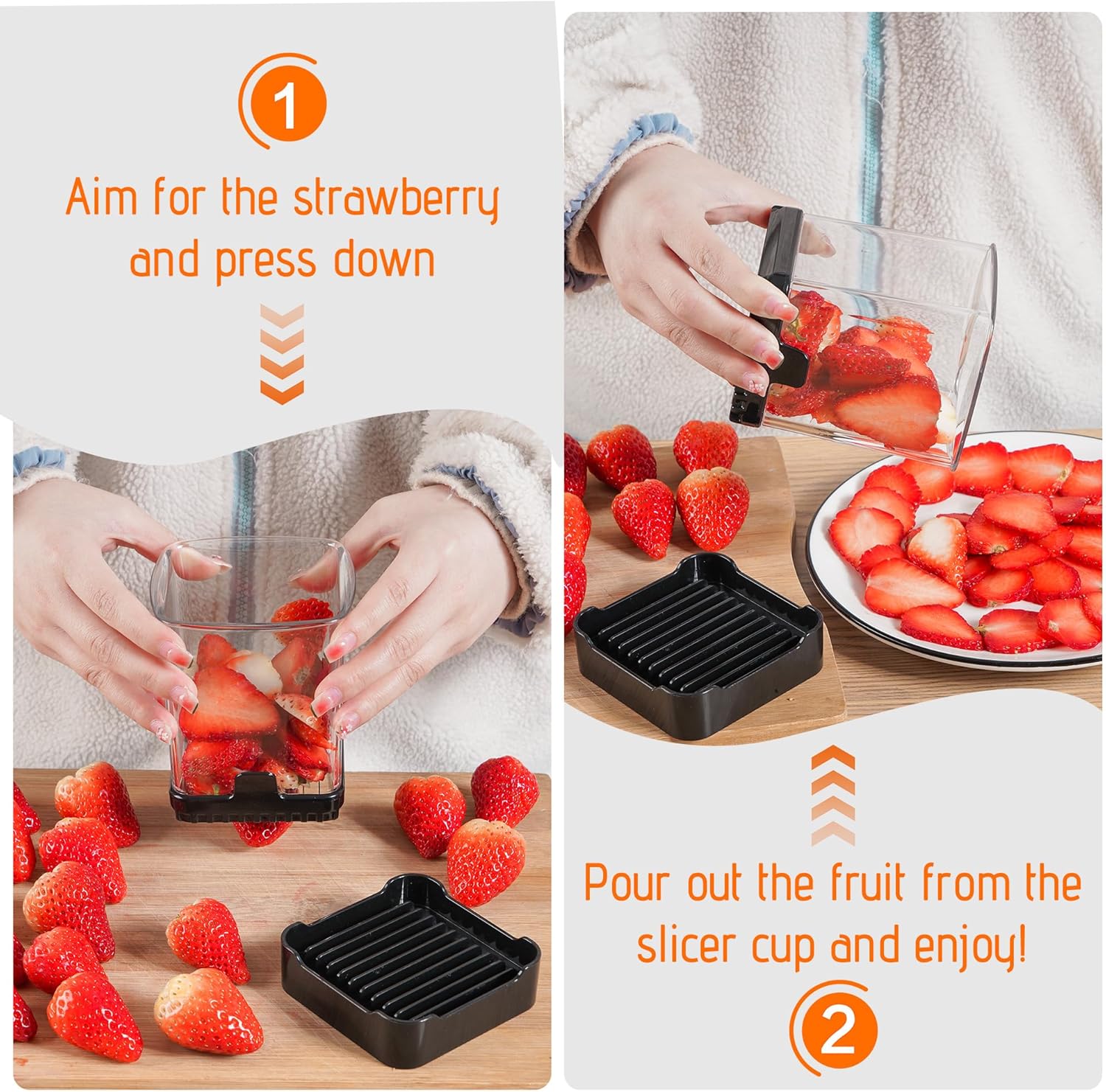 1

Aim for the strawberry and press down

Pour out the fruit from the slicer cup and enjoy!

2