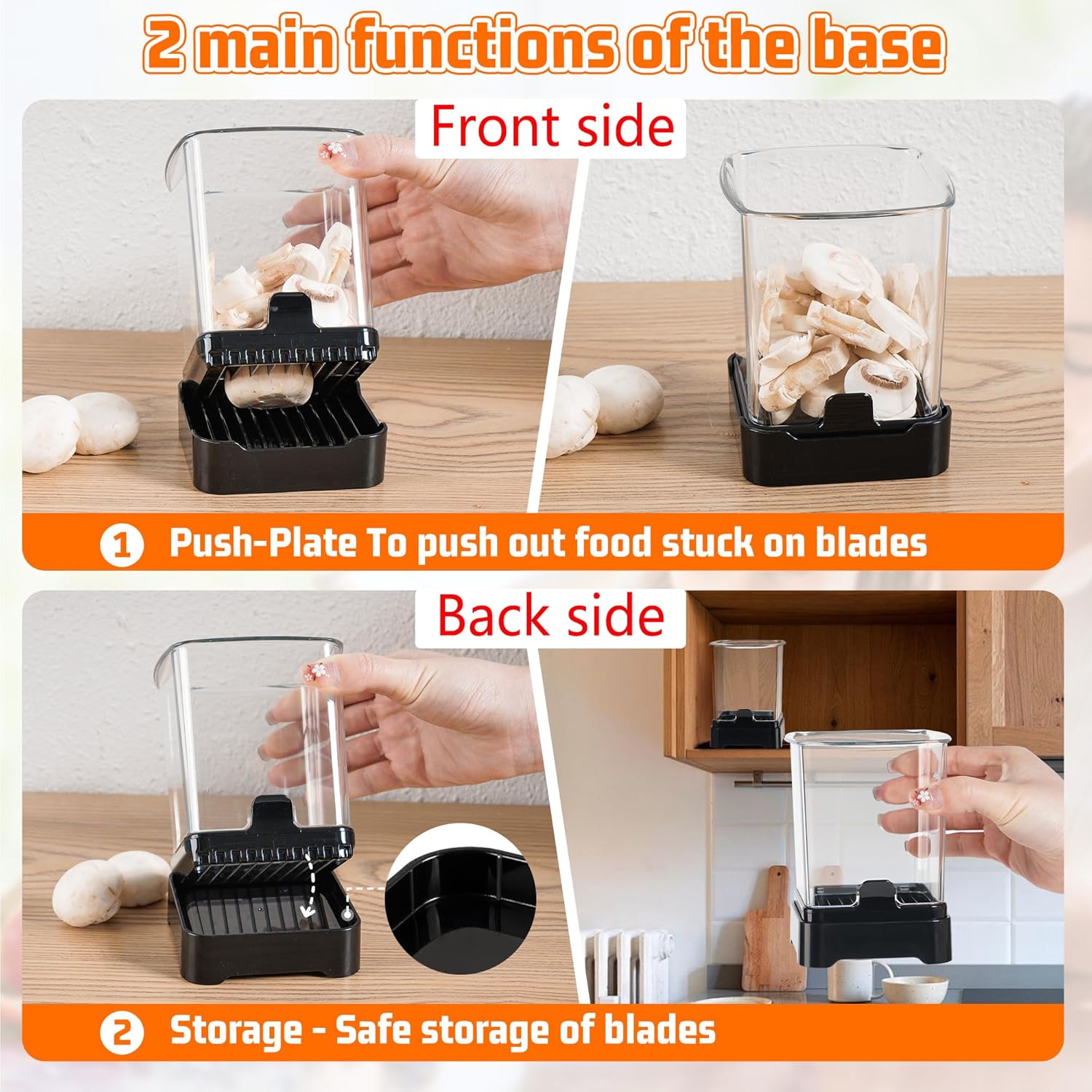 2 main functions of the base

Front side

1 Push-Plate To push out food stuck on blades

Back side

2 Storage - Safe storage of blades