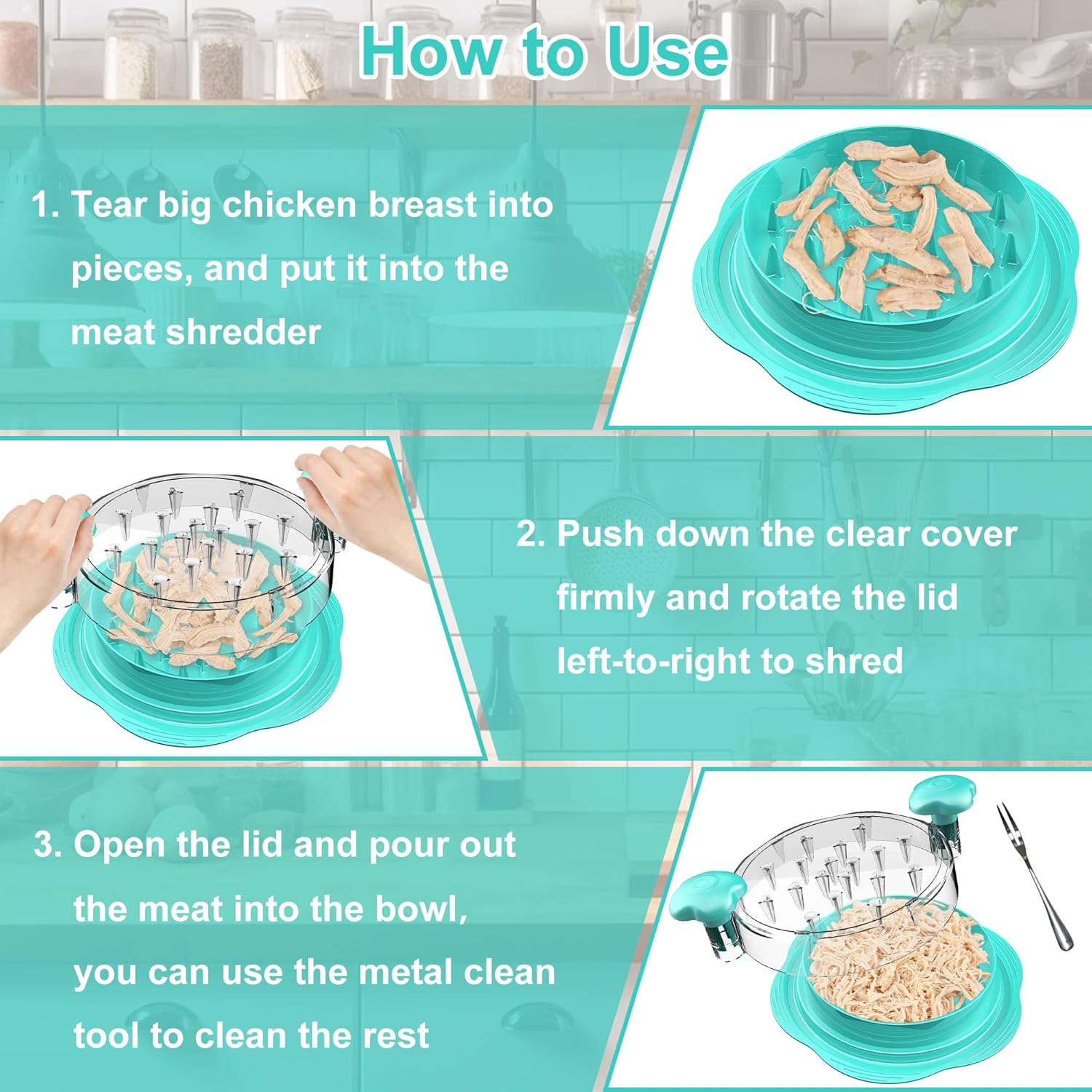 How to Use

1. Tear big chicken breast into pieces, and put it into the meat shredder

2. Push down the clear cover firmly and rotate the lid left-to-right to shred

3. Open the lid and pour out the meat into the bowl, you can use the metal clean tool to clean the rest