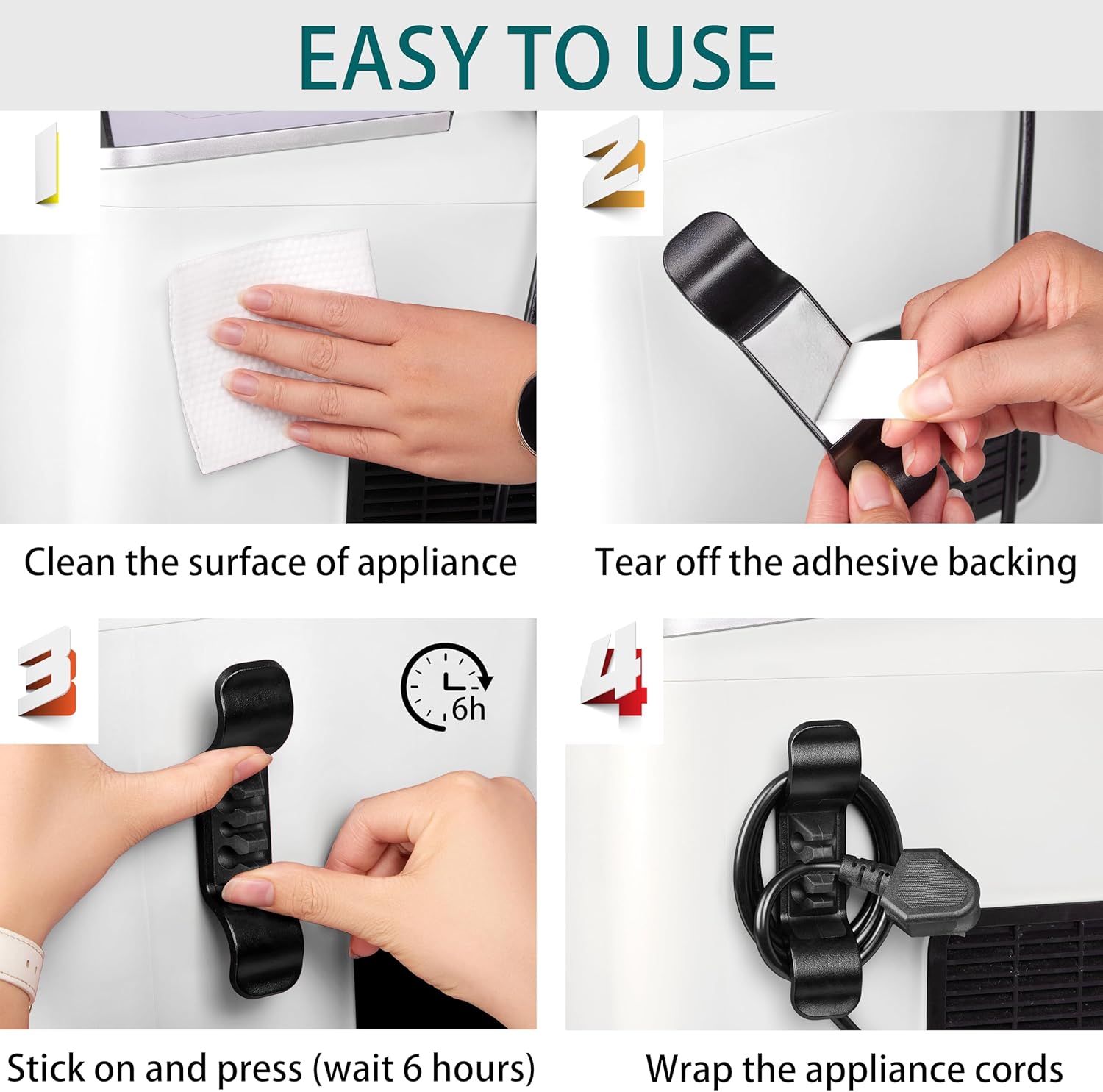 EASY TO USE

1

Clean the surface of appliance

2

Tear off the adhesive backing

3

6h

Stick on and press (wait 6 hours)

4

Wrap the appliance cords