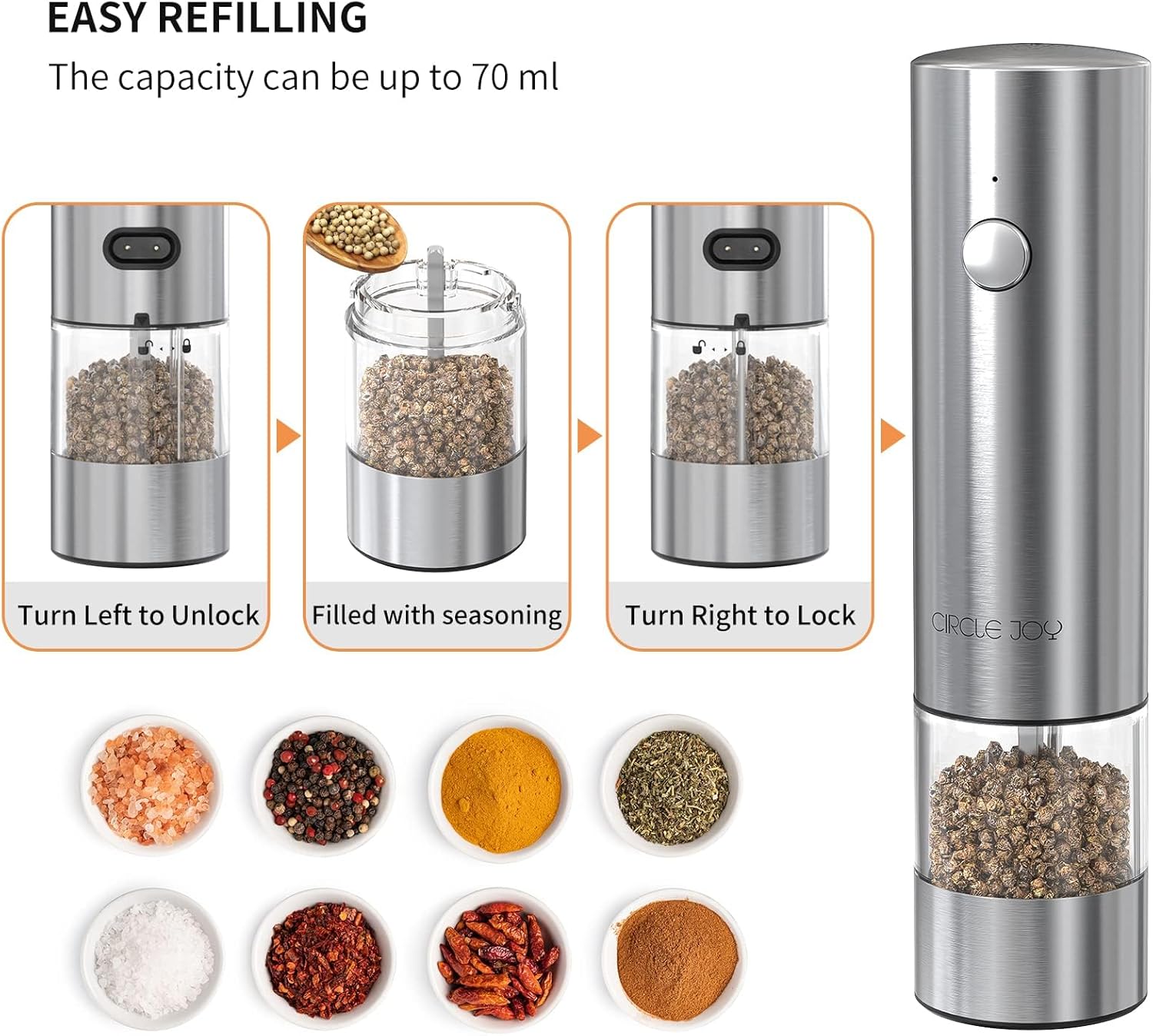 EASY REFILLING

The capacity can be up to 70 ml

Turn Left to Unlock

Filled with seasoning

Turn Right to Lock

CIRCLE JOY