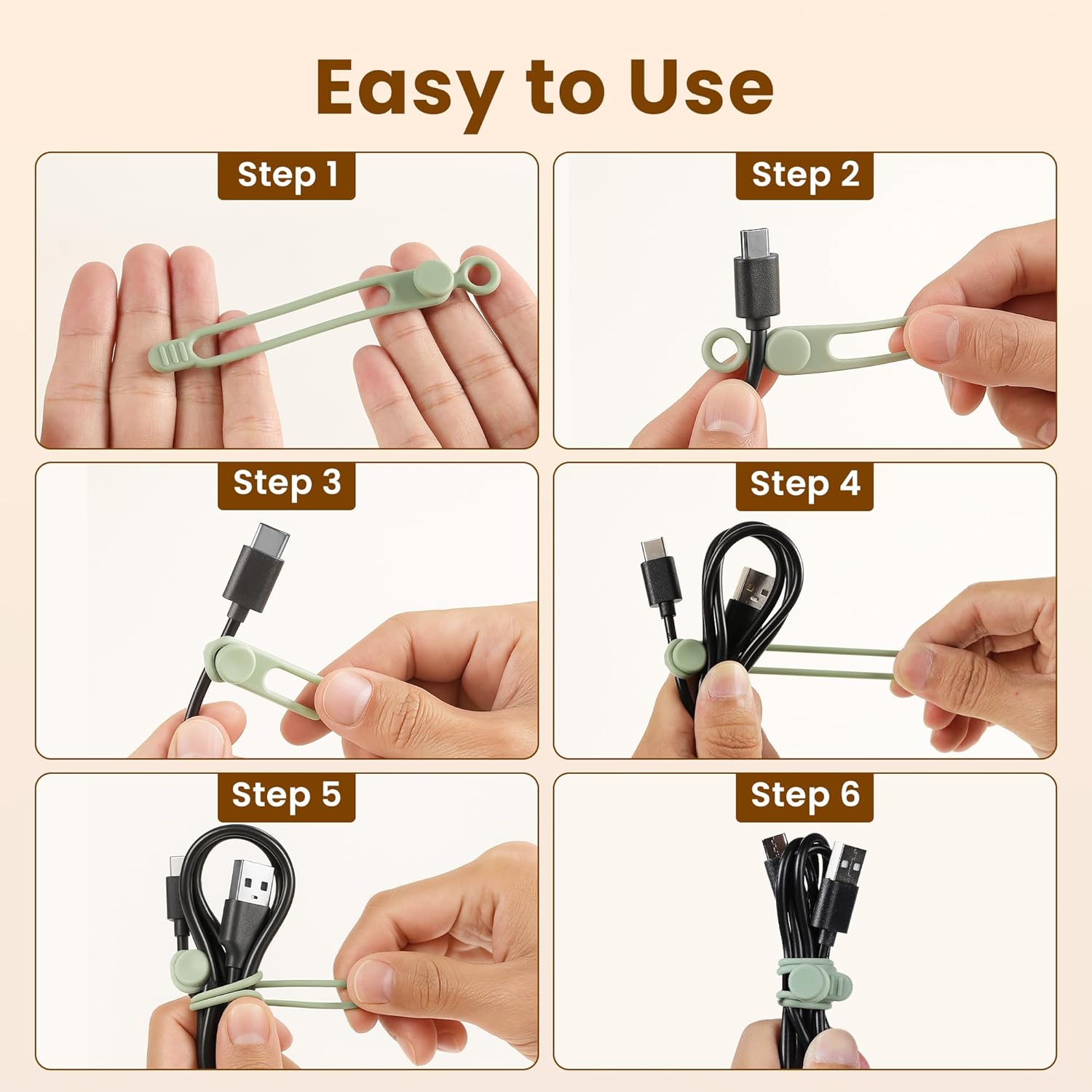 Easy to Use

Step 1

Step 2

Step 3

Step 4

Step 5

Step 6