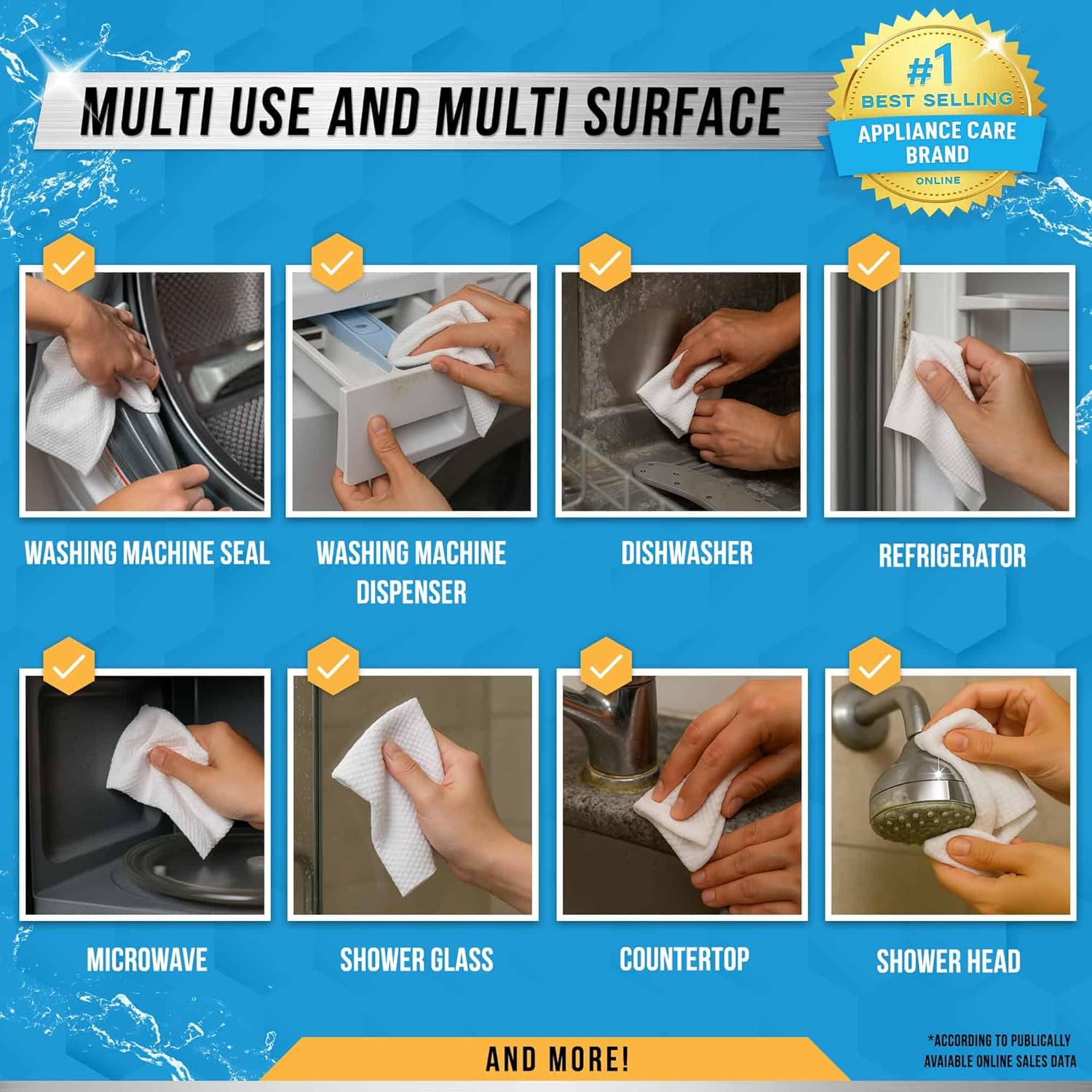 MULTI USE AND MULTI SURFACE

#1 BEST SELLING APPLIANCE CARE BRAND ONLINE

WASHING MACHINE SEAL

WASHING MACHINE DISPENSER

DISHWASHER

REFRIGERATOR

MICROWAVE

SHOWER GLASS

COUNTERTOP

SHOWER HEAD

AND MORE!

*ACCORDING TO PUBLICALLY AVAIABLE ONLINE SALES DATA