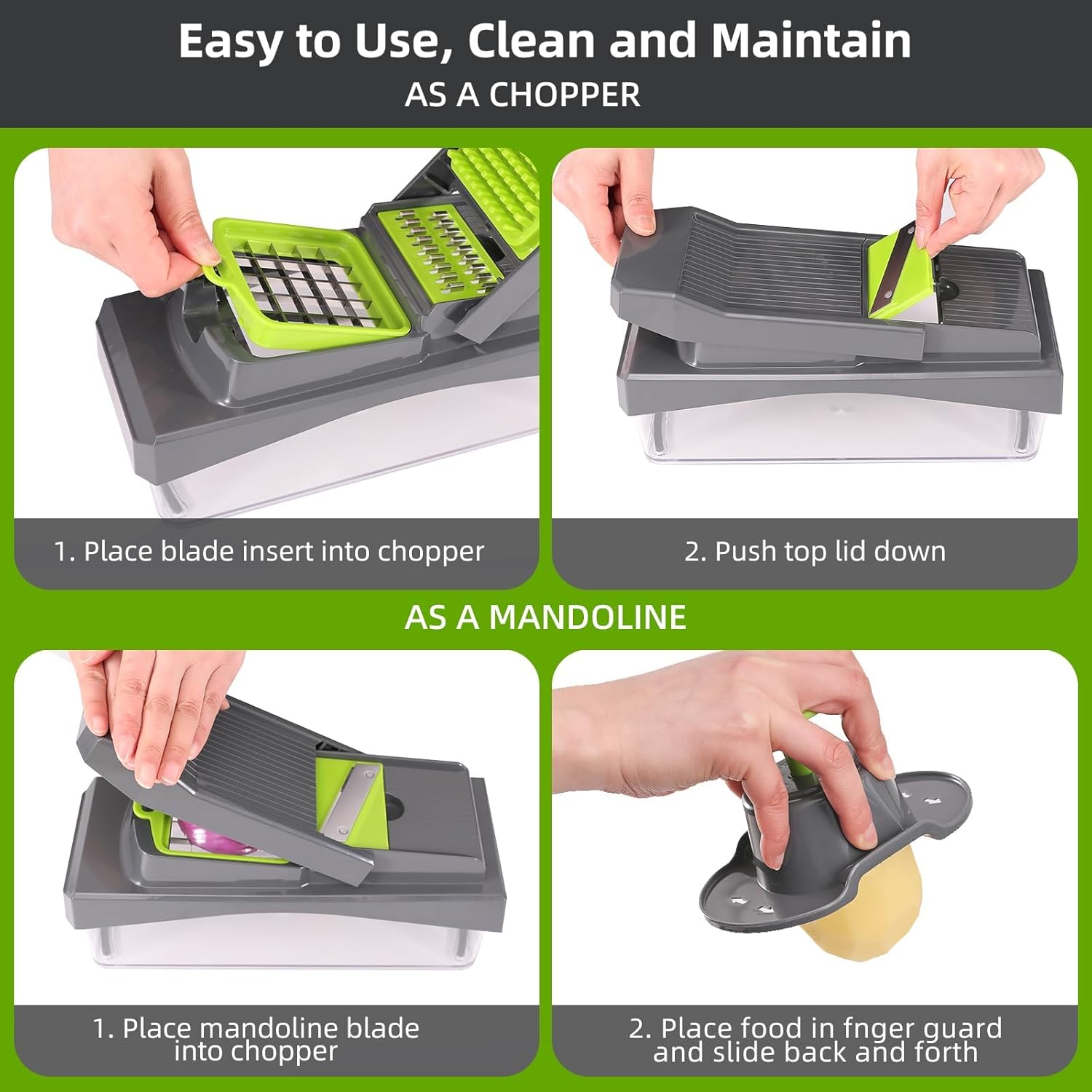 Easy to Use, Clean and Maintain
AS A CHOPPER

1. Place blade insert into chopper

2. Push top lid down

AS A MANDOLINE

1. Place mandoline blade into chopper

2. Place food in fnger guard and slide back and forth