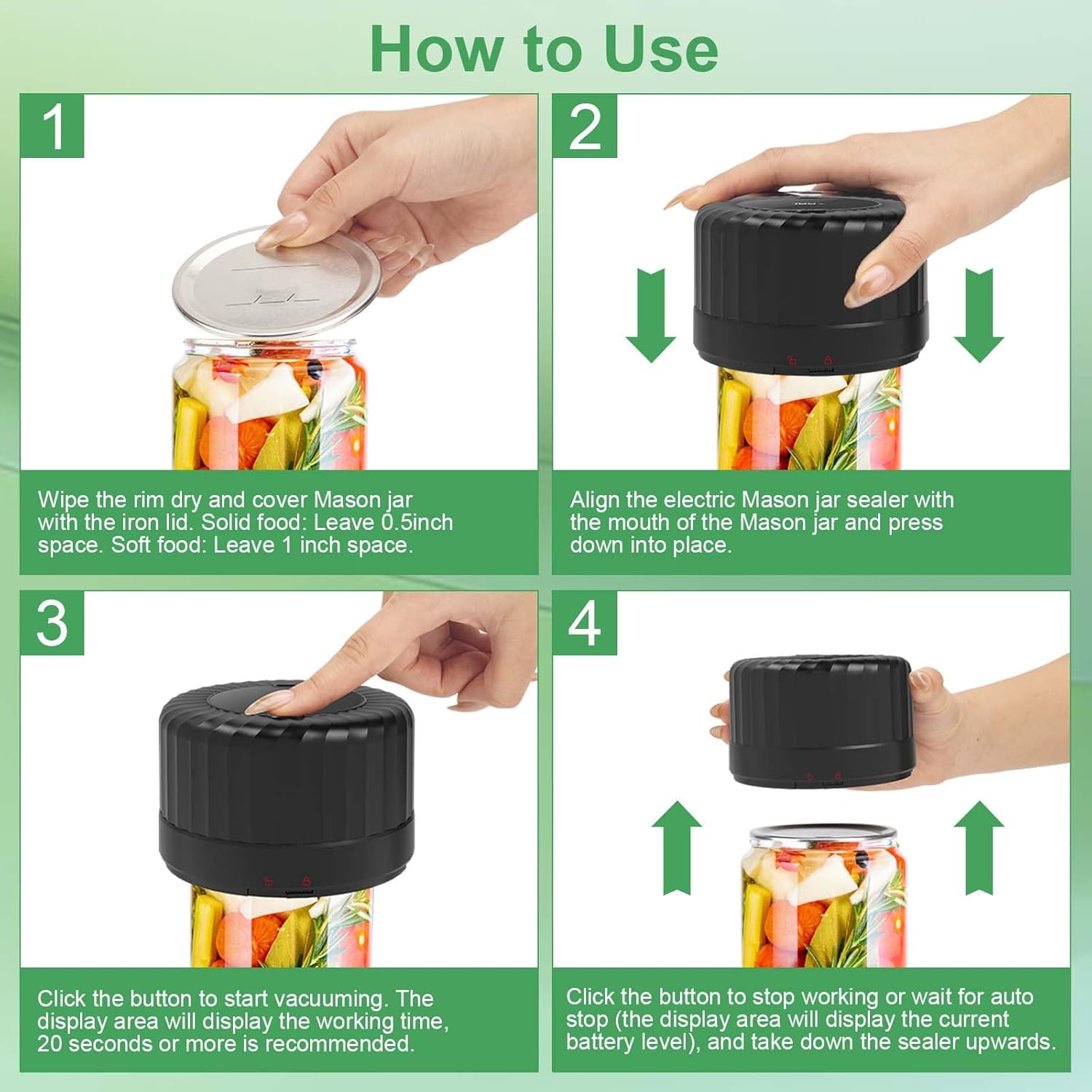 How to Use

1

Wipe the rim dry and cover Mason jar with the iron lid. Solid food: Leave 0.5inch space. Soft food: Leave 1 inch space.

2

Align the electric Mason jar sealer with the mouth of the Mason jar and press down into place.

3

Click the button to start vacuuming. The display area will display the working time, 20 seconds or more is recommended.

4

Click the button to stop working or wait for auto stop (the display area will display the current battery level), and take down the sealer upwards.