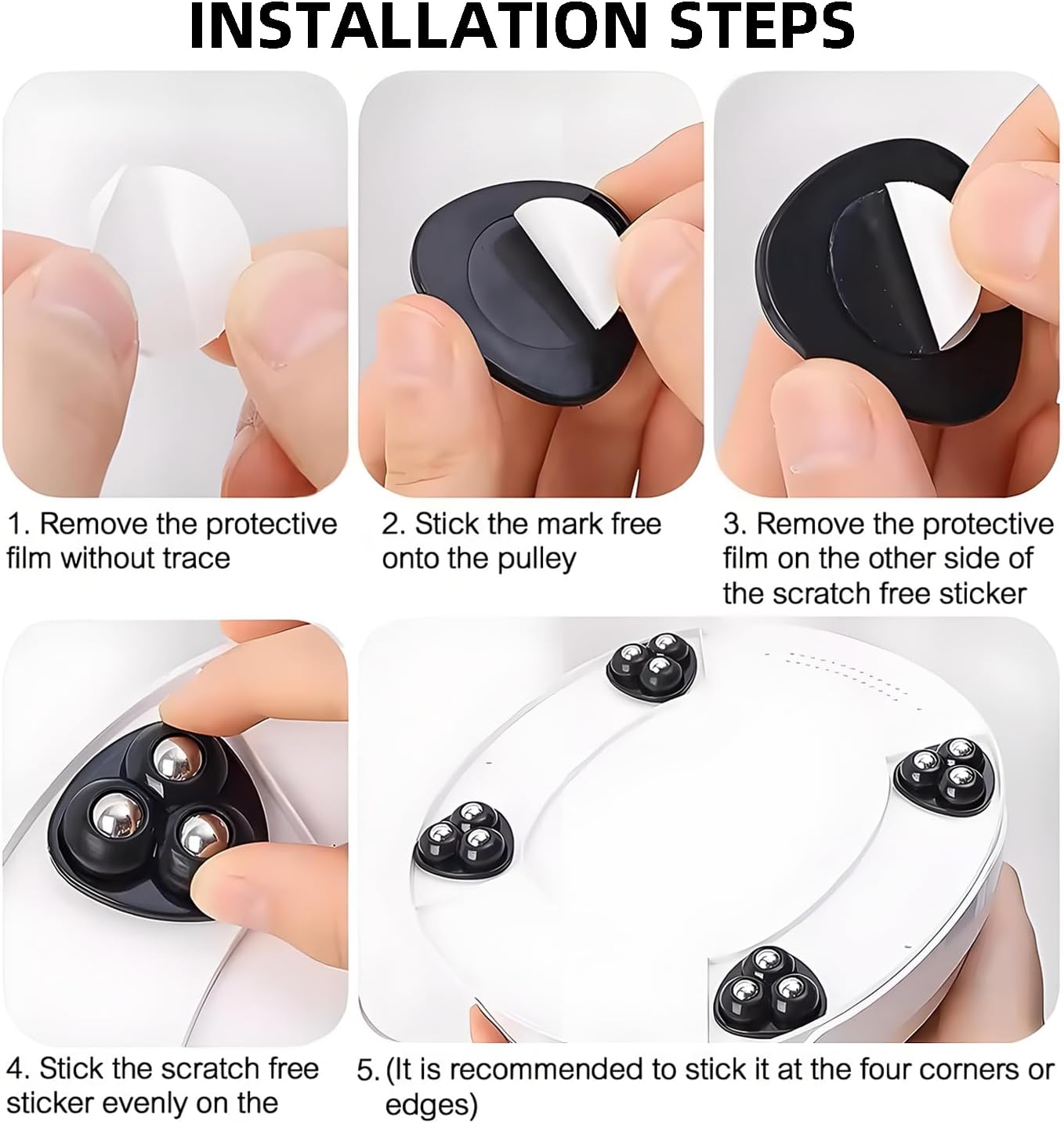 INSTALLATION STEPS

1. Remove the protective film without trace

2. Stick the mark free onto the pulley

3. Remove the protective film on the other side of the scratch free sticker

4. Stick the scratch free sticker evenly on the

5. (It is recommended to stick it at the four corners or edges)