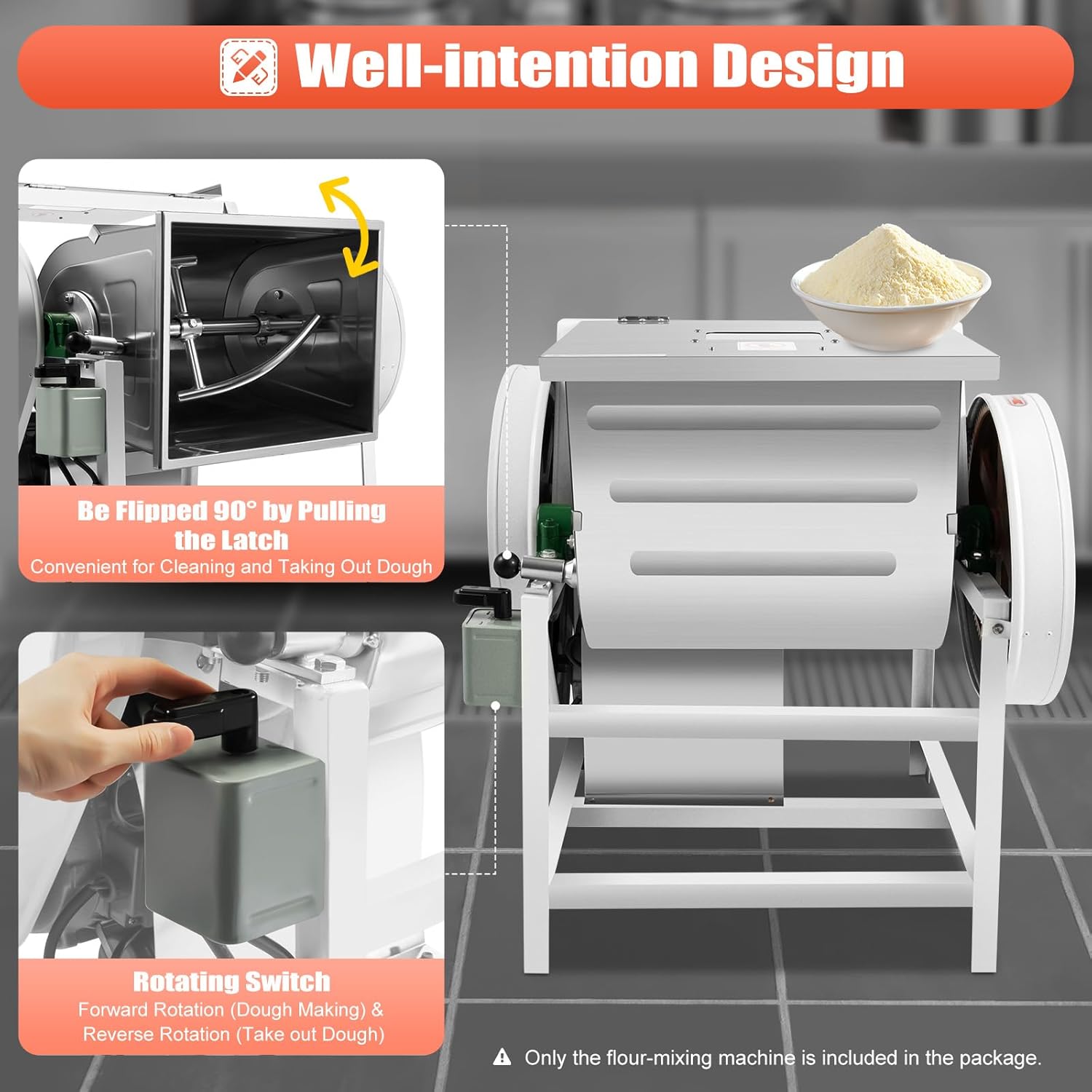 Well-intention Design

Be Flipped 90° by Pulling the Latch
Convenient for Cleaning and Taking Out Dough

Rotating Switch
Forward Rotation (Dough Making) & Reverse Rotation (Take out Dough)

Only the flour-mixing machine is included in the package.