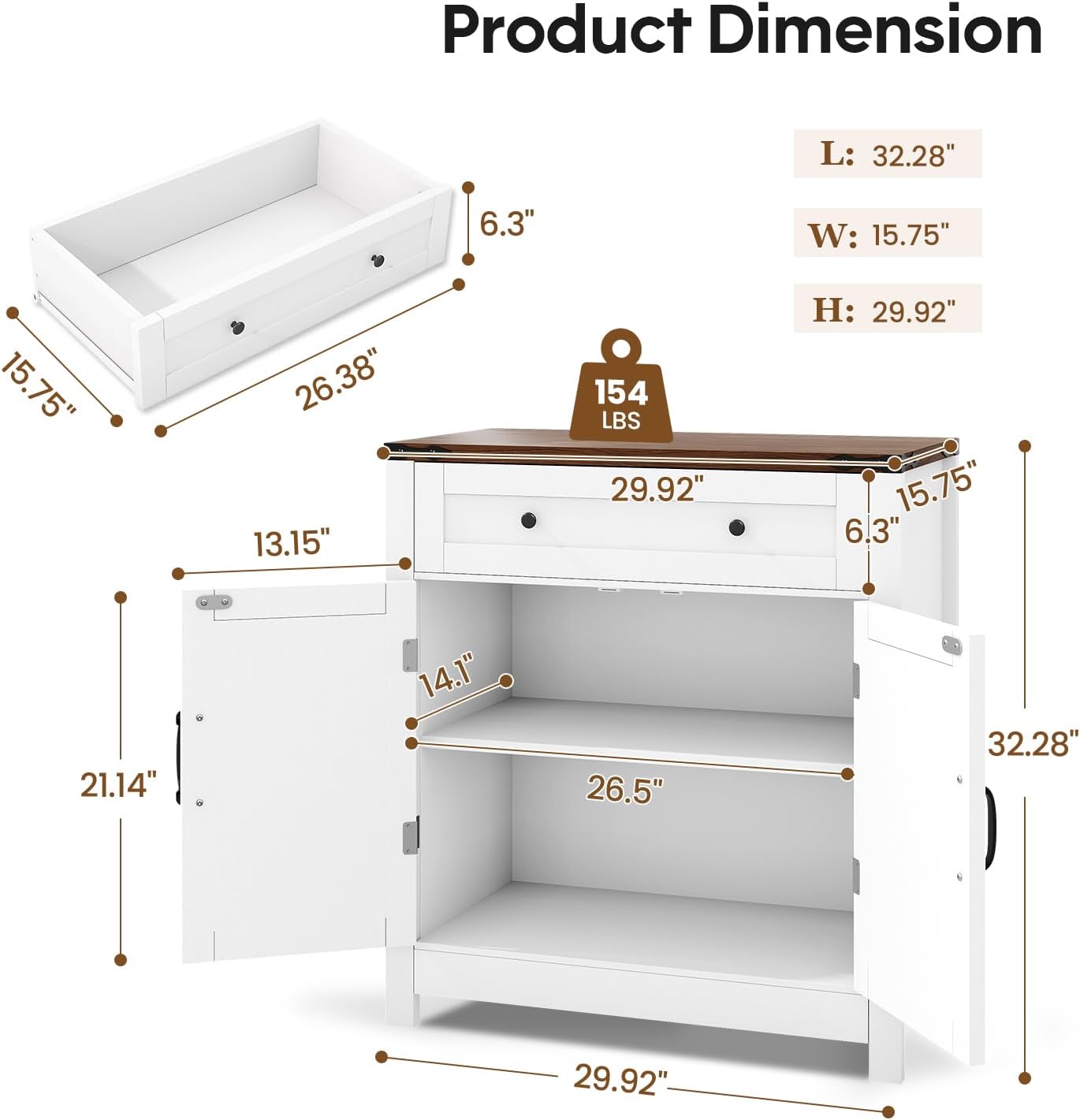 Product Dimension

L: 32.28"

W: 15.75"

H: 29.92"

6.3"

15.75"

26.38"

154 LBS

29.92"

15.75"

6.3"

13.15"

14.1"

21.14"

26.5"

32.28"

29.92"