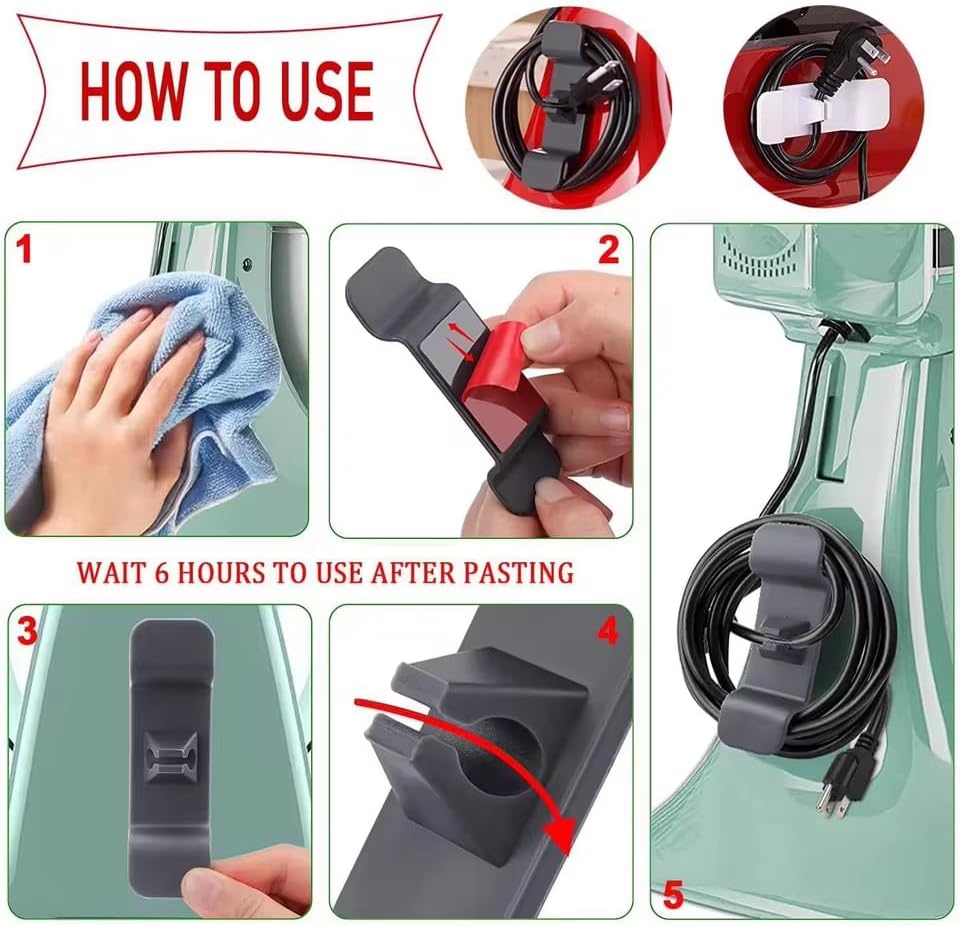 HOW TO USE

1

2

WAIT 6 HOURS TO USE AFTER PASTING

3

4

5