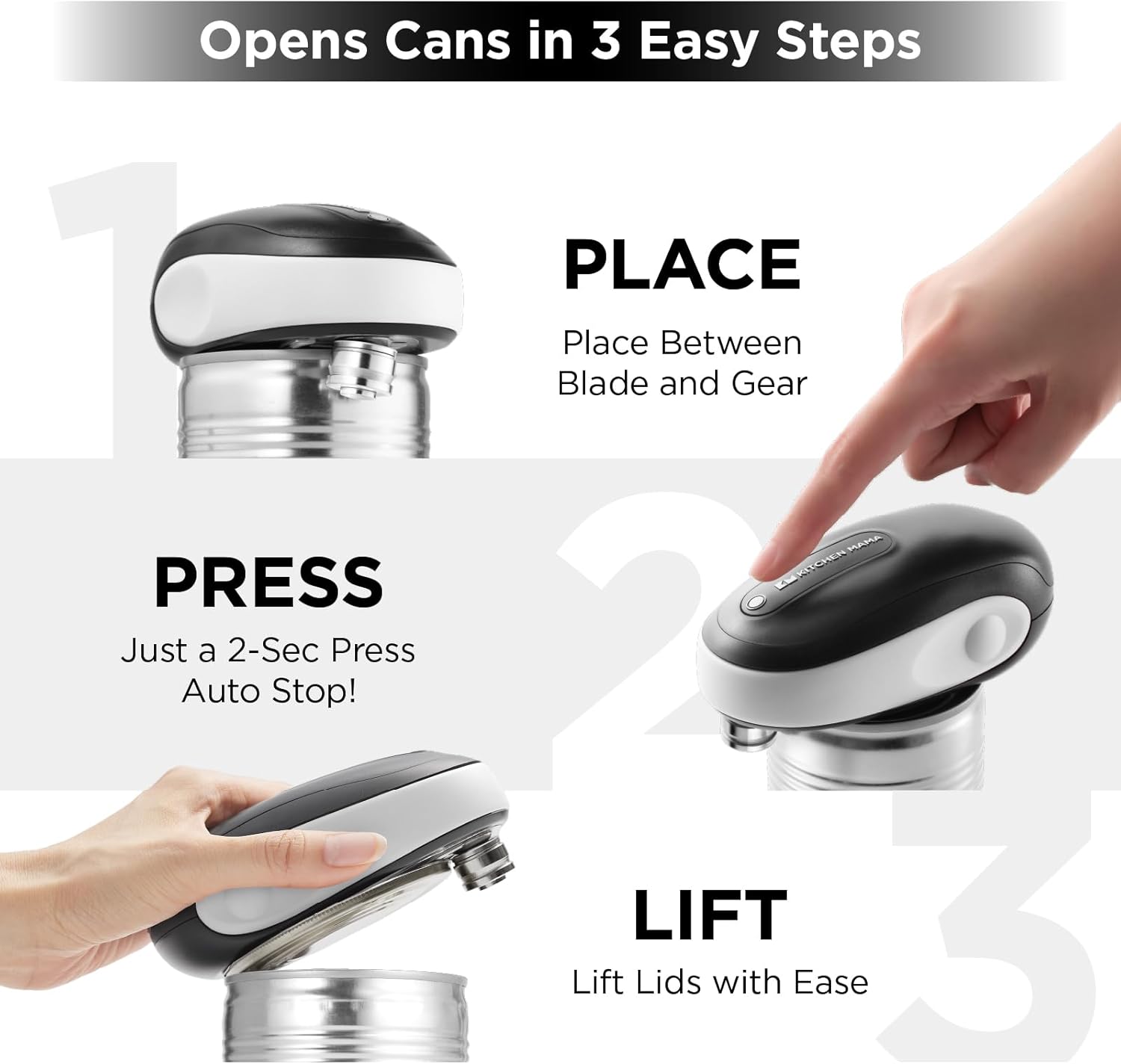 Opens Cans in 3 Easy Steps

1

PLACE

Place Between Blade and Gear

2

PRESS

Just a 2-Sec Press Auto Stop!

KITCHEN MAMA

3

LIFT

Lift Lids with Ease