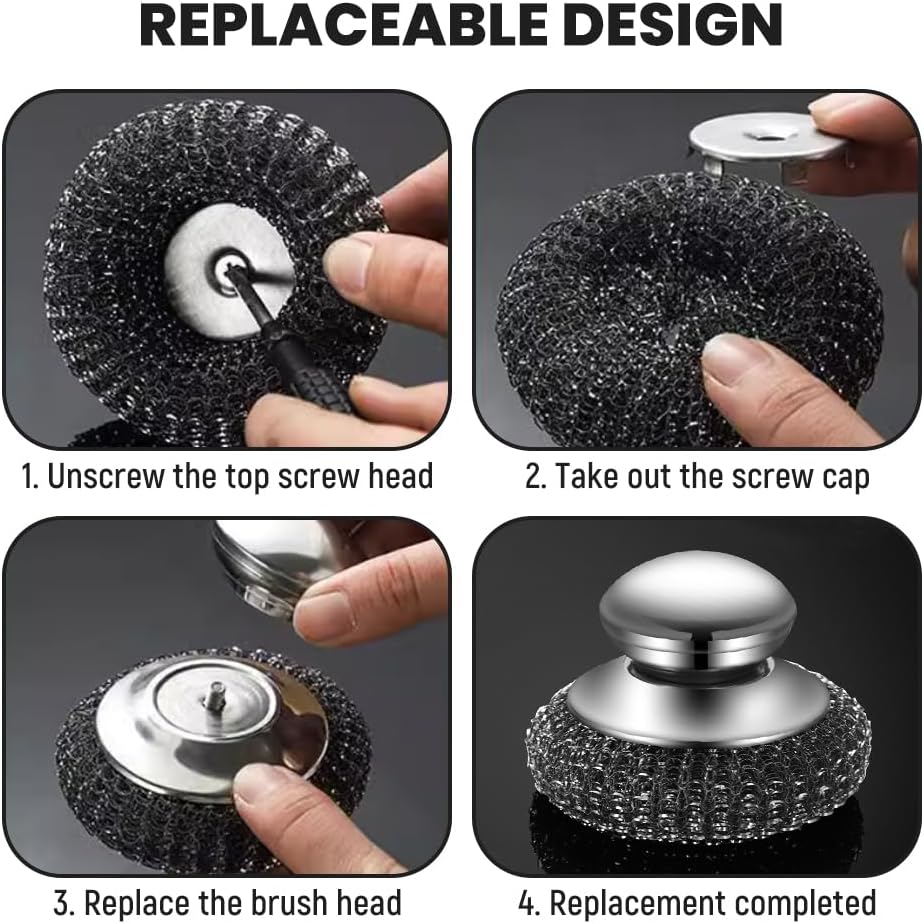 REPLACEABLE DESIGN

1. Unscrew the top screw head

2. Take out the screw cap

3. Replace the brush head

4. Replacement completed