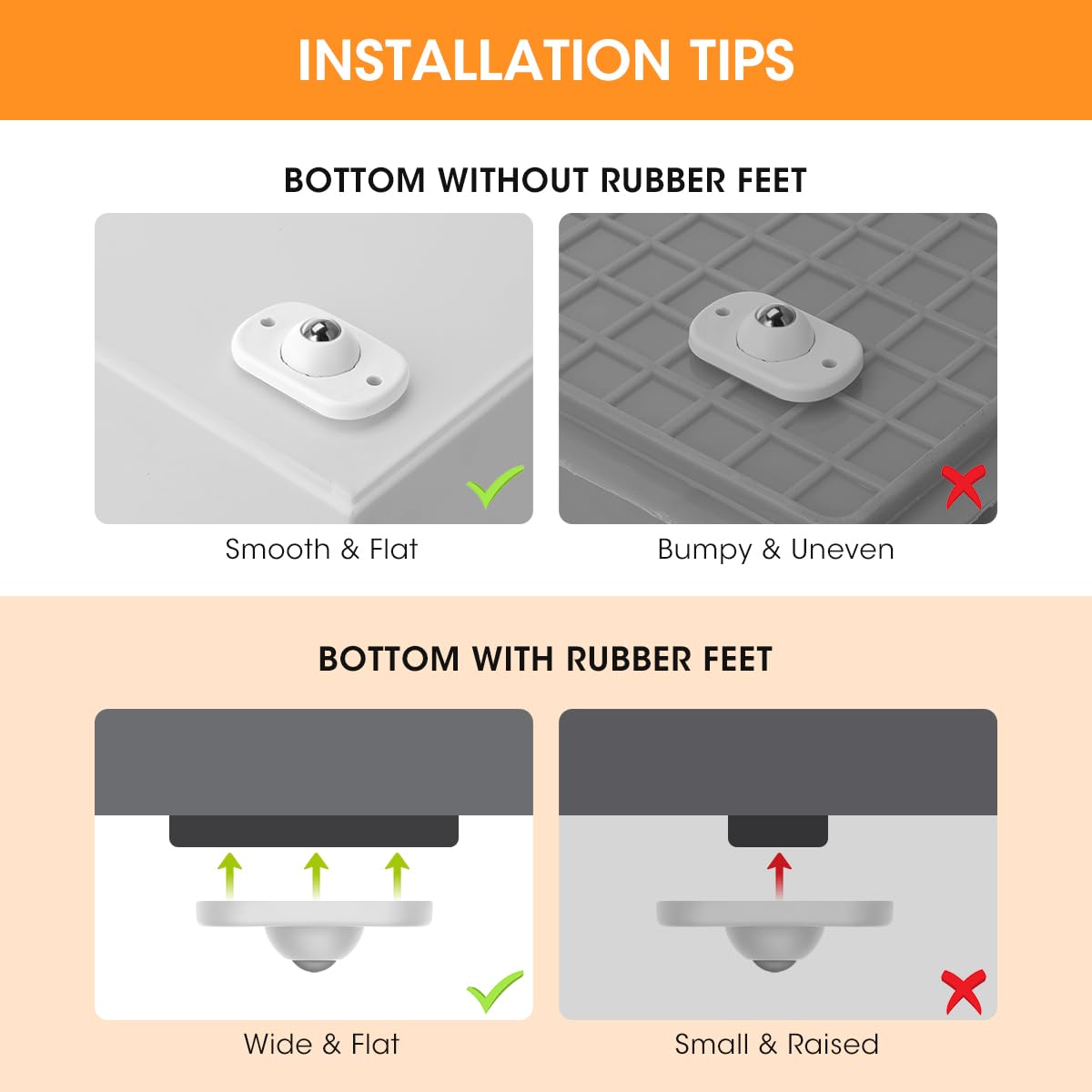 INSTALLATION TIPS

BOTTOM WITHOUT RUBBER FEET

Smooth & Flat

Bumpy & Uneven

BOTTOM WITH RUBBER FEET

Wide & Flat

Small & Raised