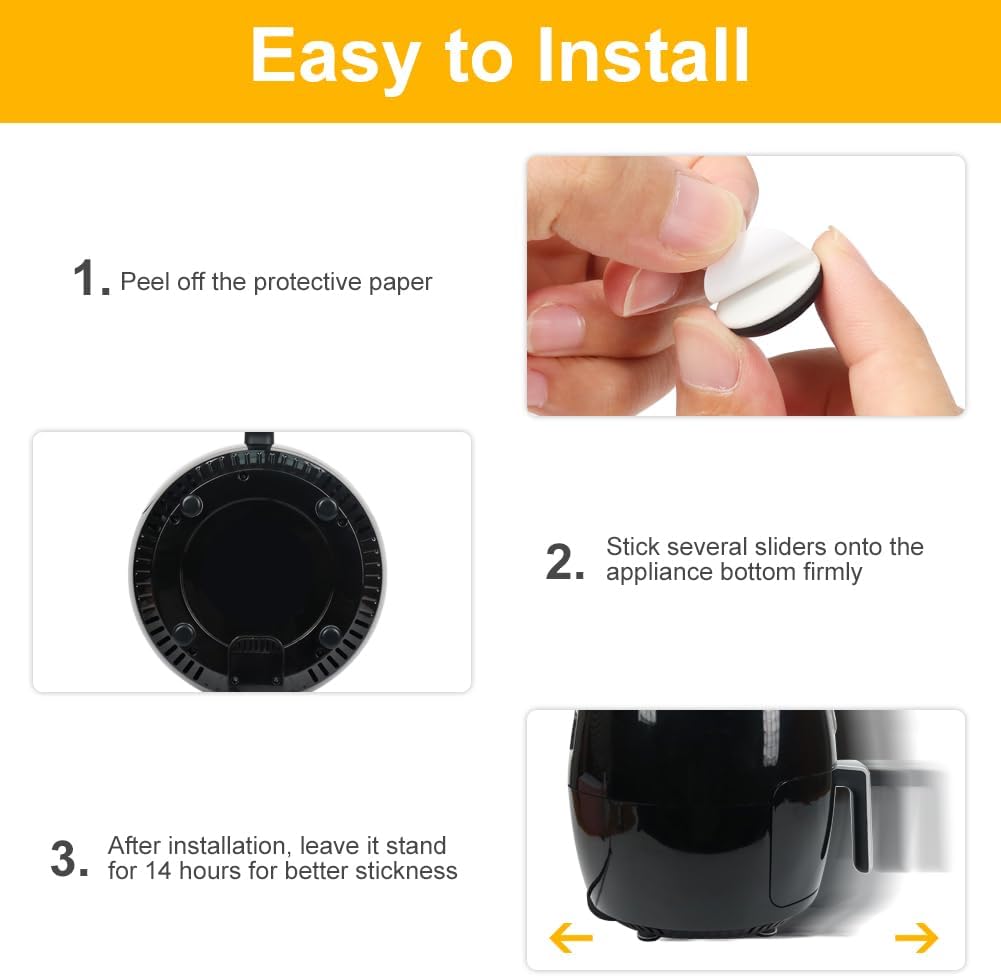 Easy to Install

1. Peel off the protective paper

2. Stick several sliders onto the appliance bottom firmly

3. After installation, leave it stand for 14 hours for better stickness