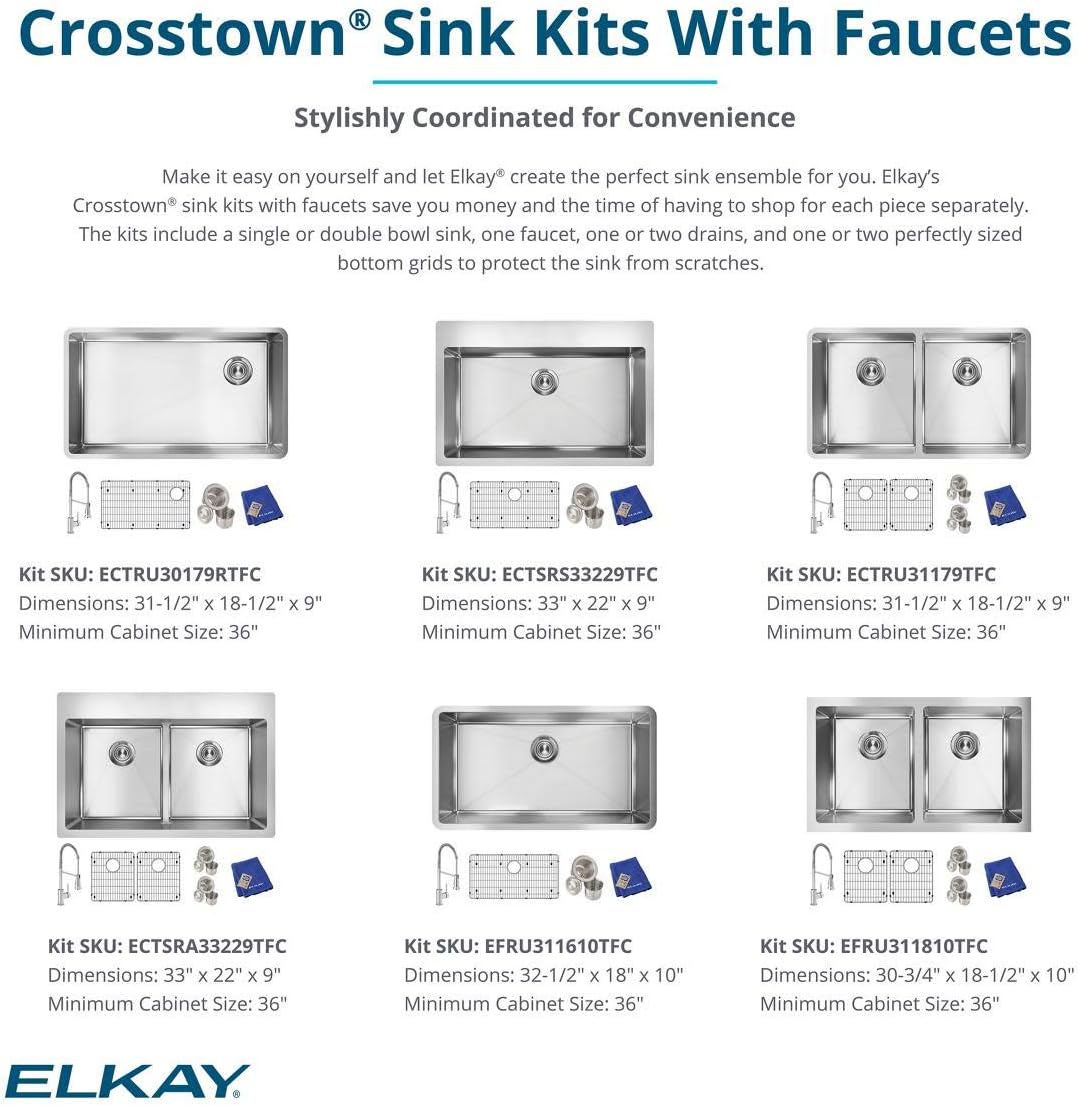 Crosstown® Sink Kits With Faucets

Stylishly Coordinated for Convenience

Make it easy on yourself and let Elkay® create the perfect sink ensemble for you. Elkay's Crosstown® sink kits with faucets save you money and the time of having to shop for each piece separately. The kits include a single or double bowl sink, one faucet, one or two drains, and one or two perfectly sized bottom grids to protect the sink from scratches.

Kit SKU: ECTRU30179RTFC
Dimensions: 31-1/2" x 18-1/2" x 9"
Minimum Cabinet Size: 36"

Kit SKU: ECTSRS33229TFC
Dimensions: 33" x 22" x 9"
Minimum Cabinet Size: 36"

Kit SKU: ECTRU31179TFC
Dimensions: 31-1/2" x 18-1/2" x 9"
Minimum Cabinet Size: 36"

Kit SKU: ECTSRA33229TFC
Dimensions: 33" x 22" x 9"
Minimum Cabinet Size: 36"

Kit SKU: EFRU311610TFC
Dimensions: 32-1/2" x 18" x 10"
Minimum Cabinet Size: 36"

Kit SKU: EFRU311810TFC
Dimensions: 30-3/4" x 18-1/2" x 10"
Minimum Cabinet Size: 36"

ELKAY®