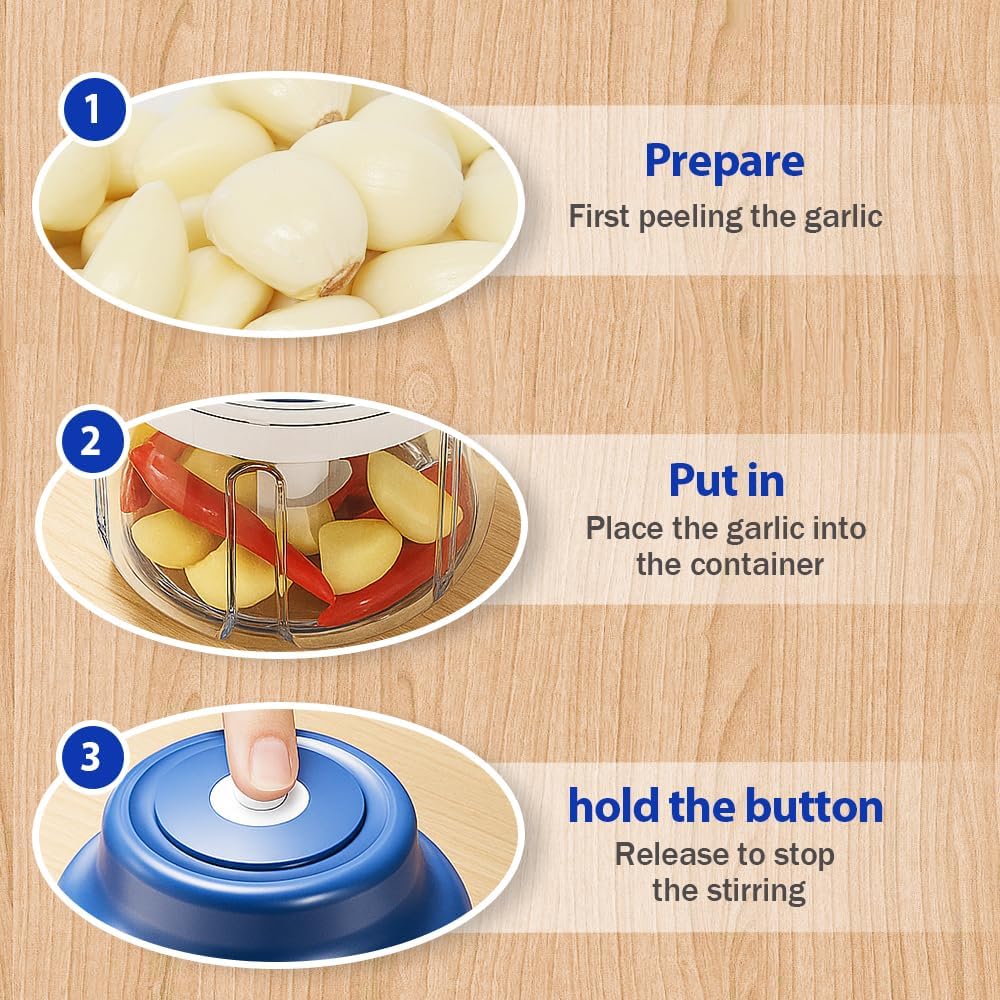 1

Prepare

First peeling the garlic

2

Put in

Place the garlic into the container

3

hold the button

Release to stop the stirring